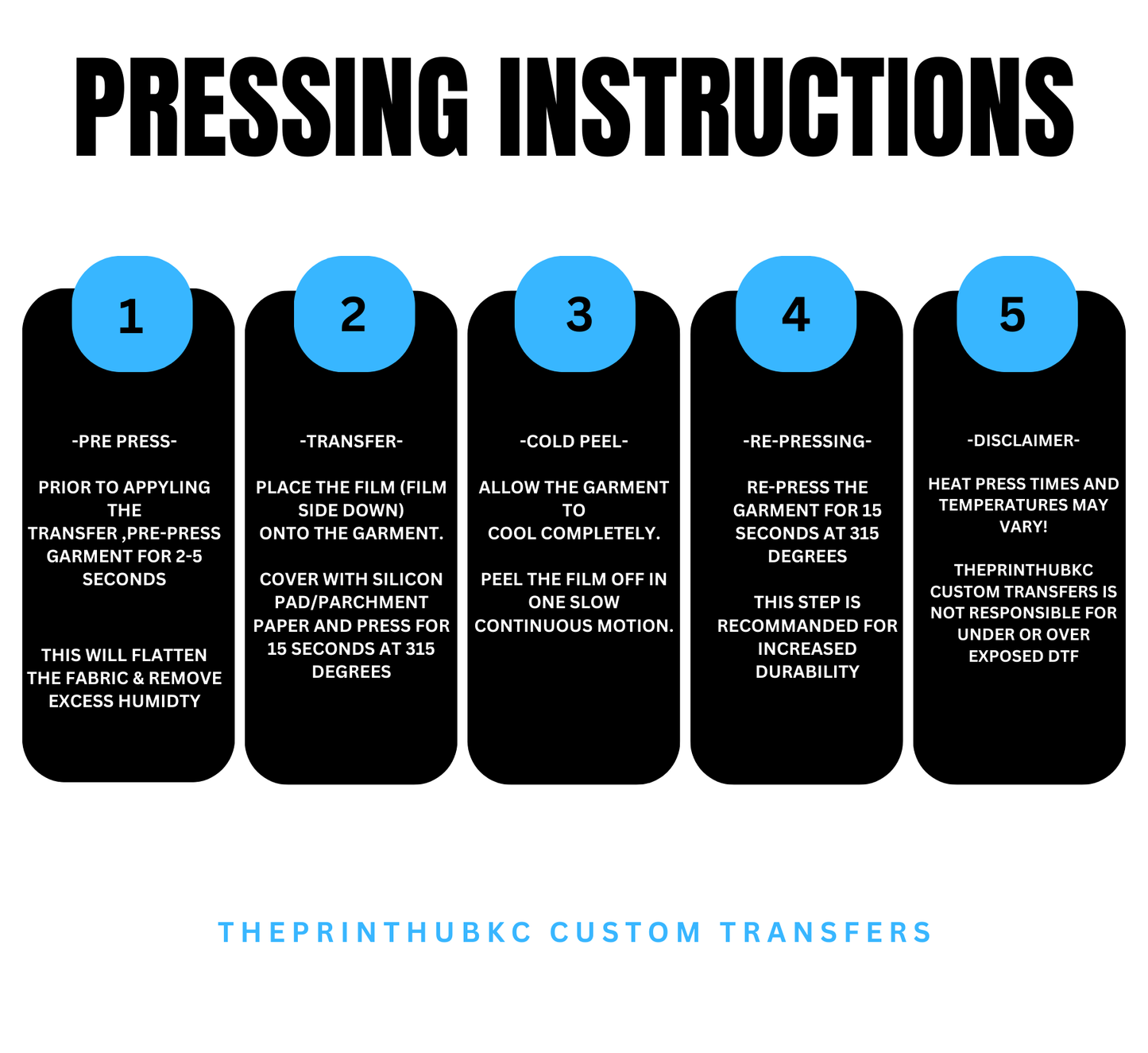 PRESSING INSTRUCTIONS

1

-PRE PRESS-

PRIOR TO APPYLING THE TRANSFER ,PRE-PRESS GARMENT FOR 2-5 SECONDS

THIS WILL FLATTEN THE FABRIC & REMOVE EXCESS HUMIDTY

2

-TRANSFER-

PLACE THE FILM (FILM SIDE DOWN) ONTO THE GARMENT.

COVER WITH SILICON PAD/PARCHMENT PAPER AND PRESS FOR 15 SECONDS AT 315 DEGREES

3

-COLD PEEL-

ALLOW THE GARMENT TO COOL COMPLETELY.

PEEL THE FILM OFF IN ONE SLOW CONTINUOUS MOTION.

4

-RE-PRESSING-

RE-PRESS THE GARMENT FOR 15 SECONDS AT 315 DEGREES

THIS STEP IS RECOMMANDED FOR INCREASED DURABILITY

5

-DISCLAIMER-

HEAT PRESS TIMES AND TEMPERATURES MAY VARY!

THEPRINTHUBKC CUSTOM TRANSFERS IS NOT RESPONSIBLE FOR UNDER OR OVER EXPOSED DTF

THEPRINTHUBKC CUSTOM TRANSFERS